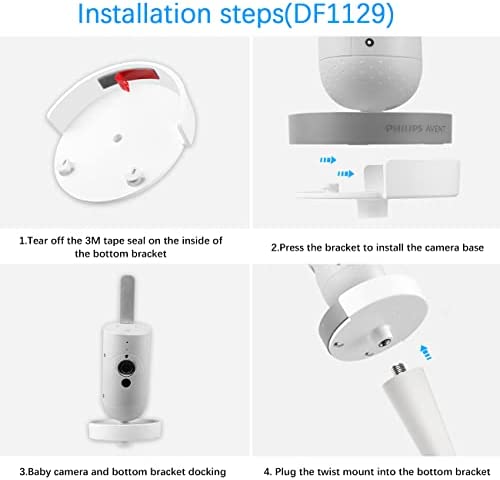 Installation steps(DF1129)

PHILIPS AVENT

1.Tear off the 3M tape seal on the inside of the bottom bracket

2.Press the bracket to install the camera base

3.Baby camera and bottom bracket docking

4. Plug the twist mount into the bottom bracket