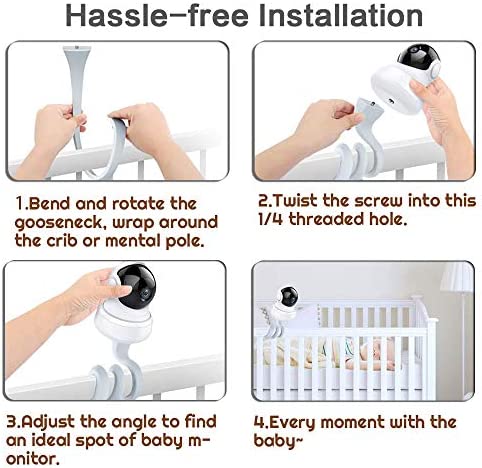 Hassle-free Installation

1.Bend and rotate the gooseneck, wrap around the crib or mental pole.

2.Twist the screw into this 1/4 threaded hole.

3.Adjust the angle to find an ideal spot of baby m-onitor.

4.Every moment with the baby~