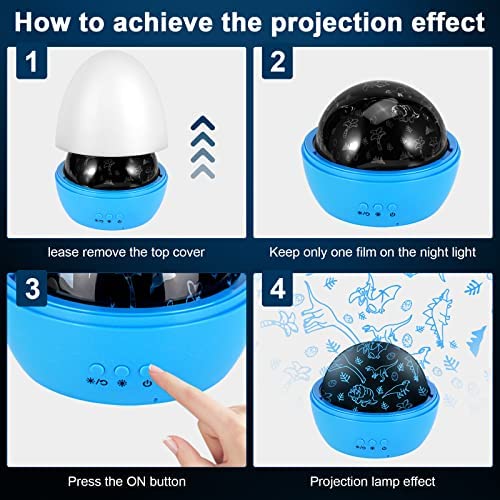 How to achieve the projection effect

1

lease remove the top cover

2

Keep only one film on the night light

3

Press the ON button

4

Projection lamp effect