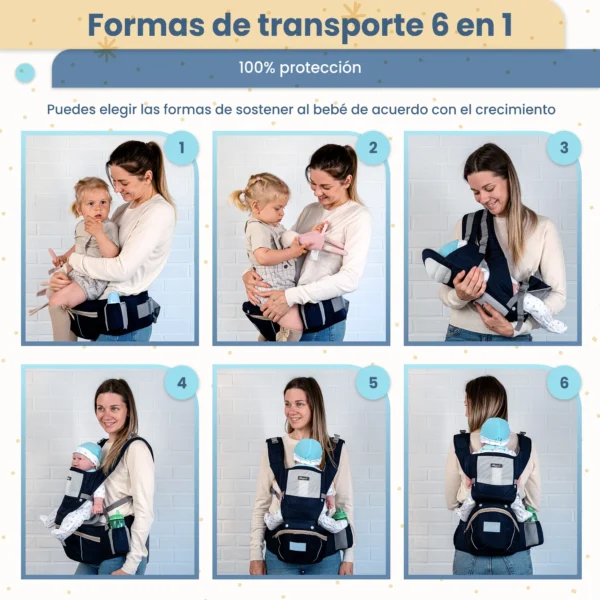 Formas de transporte 6 en 1

100% protección

Puedes elegir las formas de sostener al bebé de acuerdo con el crecimiento

1

2

3

4

5

6