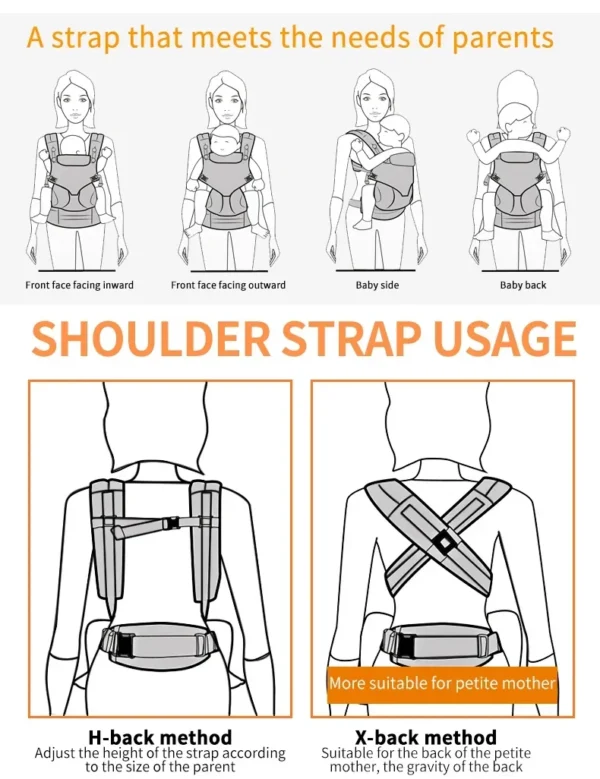 A strap that meets the needs of parents

Front face facing inward

Front face facing outward

Baby side

Baby back

SHOULDER STRAP USAGE

More suitable for petite mother

H-back method
Adjust the height of the strap according to the size of the parent

X-back method
Suitable for the back of the petite mother, the gravity of the back